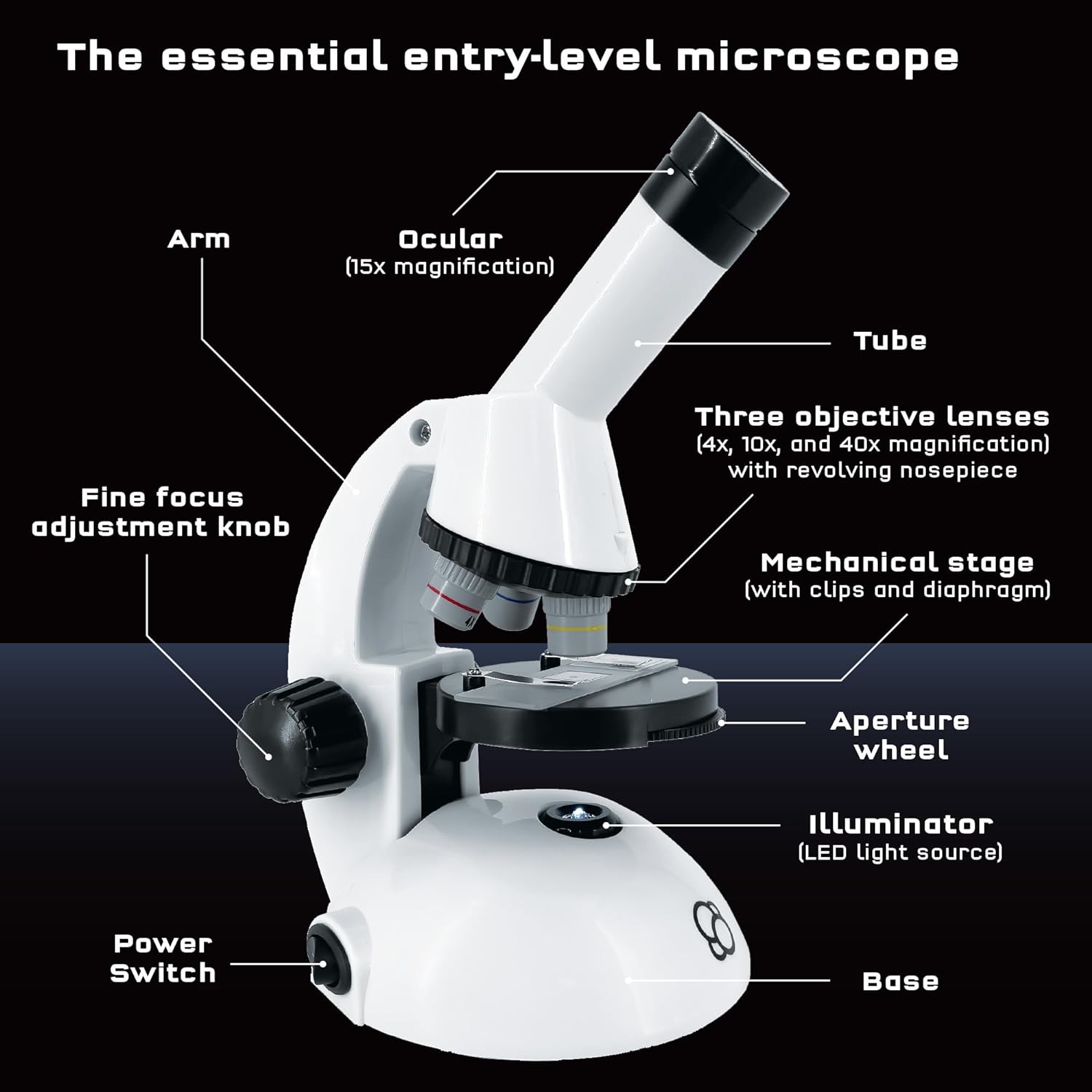 The essential entry-level microscope

Arm

Ocular
(15x magnification)

Tube

Three objective lenses
(4x, 10x, and 40x magnification)
with revolving nosepiece

Fine focus
adjustment knob

Mechanical stage
(with clips and diaphragm)

Aperture
wheel

Illuminator
(LED light source)

Power
Switch

Base