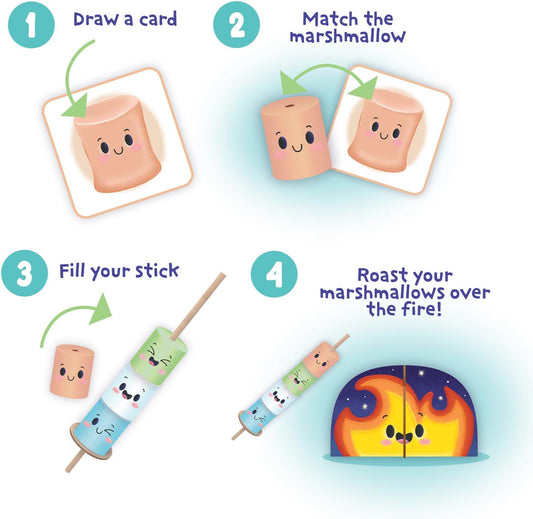 1 Draw a card

2 Match the marshmallow

3 Fill your stick

4 Roast your marshmallows over the fire!